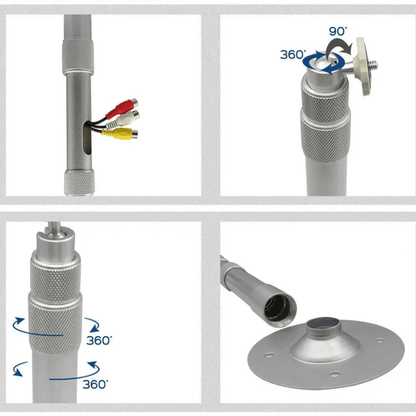 90°
360°

360°
360°